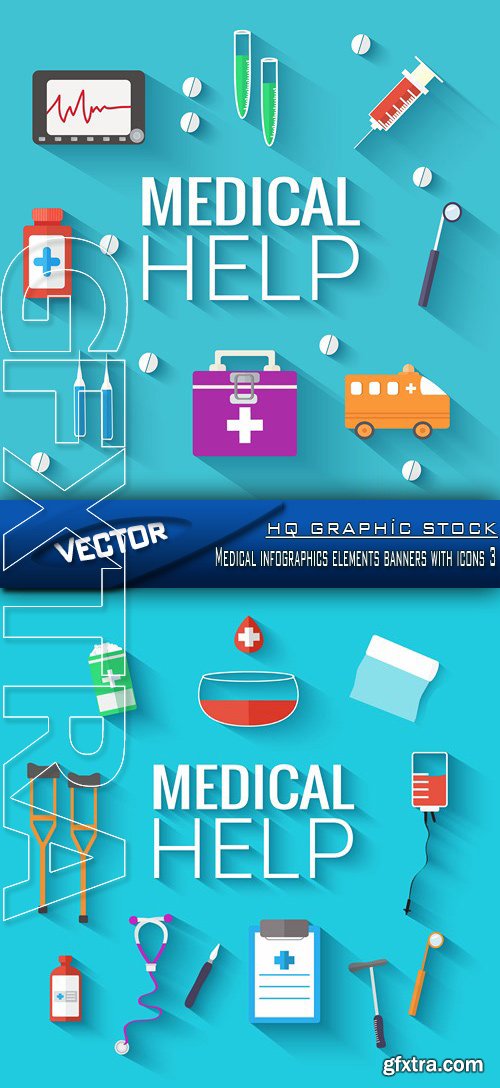 MEDICAL HELP

GFXTRA

VECTOR

HQ GRAPHİC STOCK

Medical infographics elements banners with icons 3

MEDICAL HELP

gfxtra.com